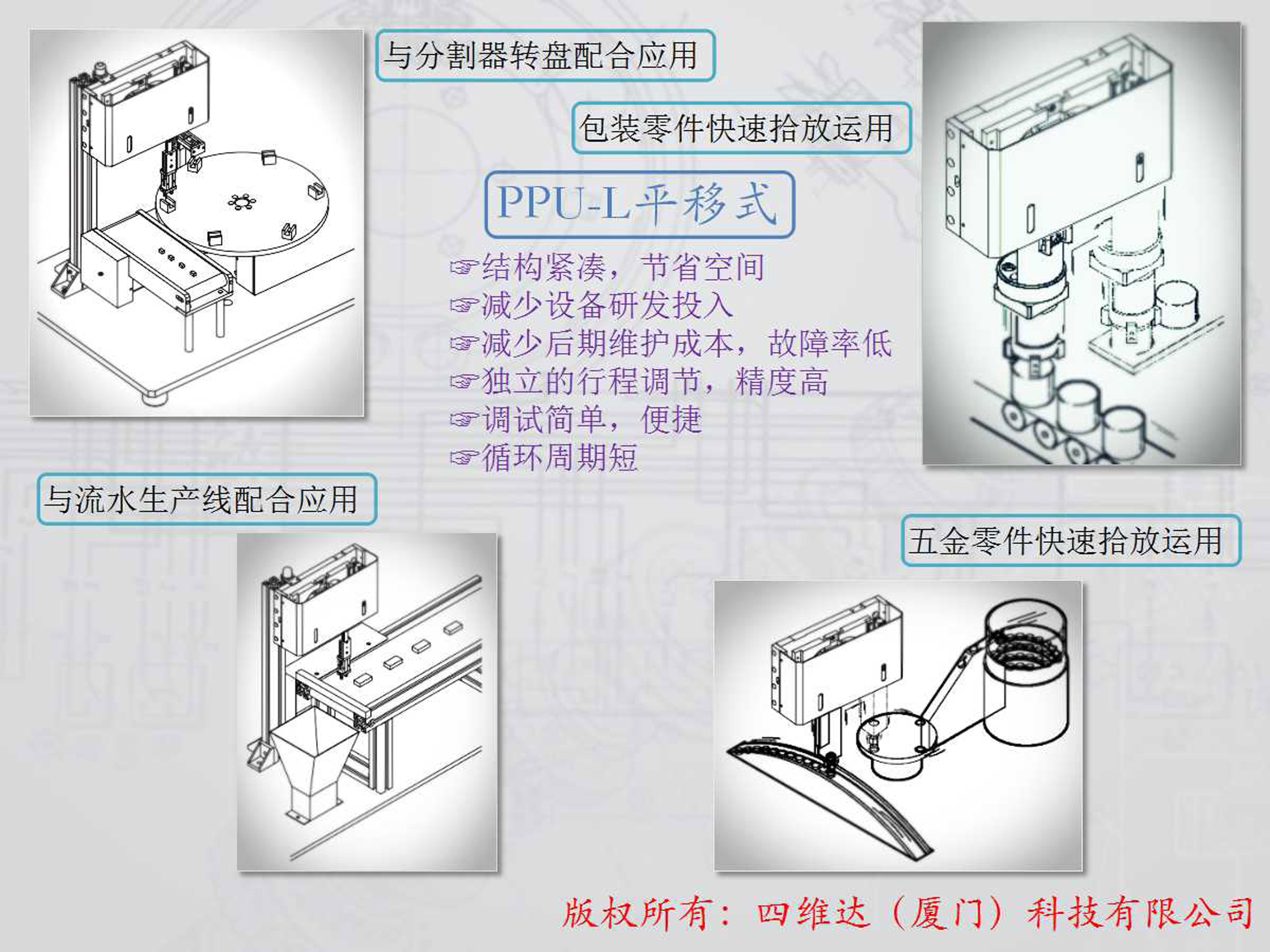 与分割器转盘配合应用

包装零件快速拾放运用

PPU-L平移式

☞结构紧凑，节省空间
☞减少设备研发投入
☞减少后期维护成本，故障率低
☞独立的行程调节，精度高
☞调试简单，便捷
☞循环周期短

与流水生产线配合应用

五金零件快速拾放运用

版权所有：四维达（厦门）科技有限公司